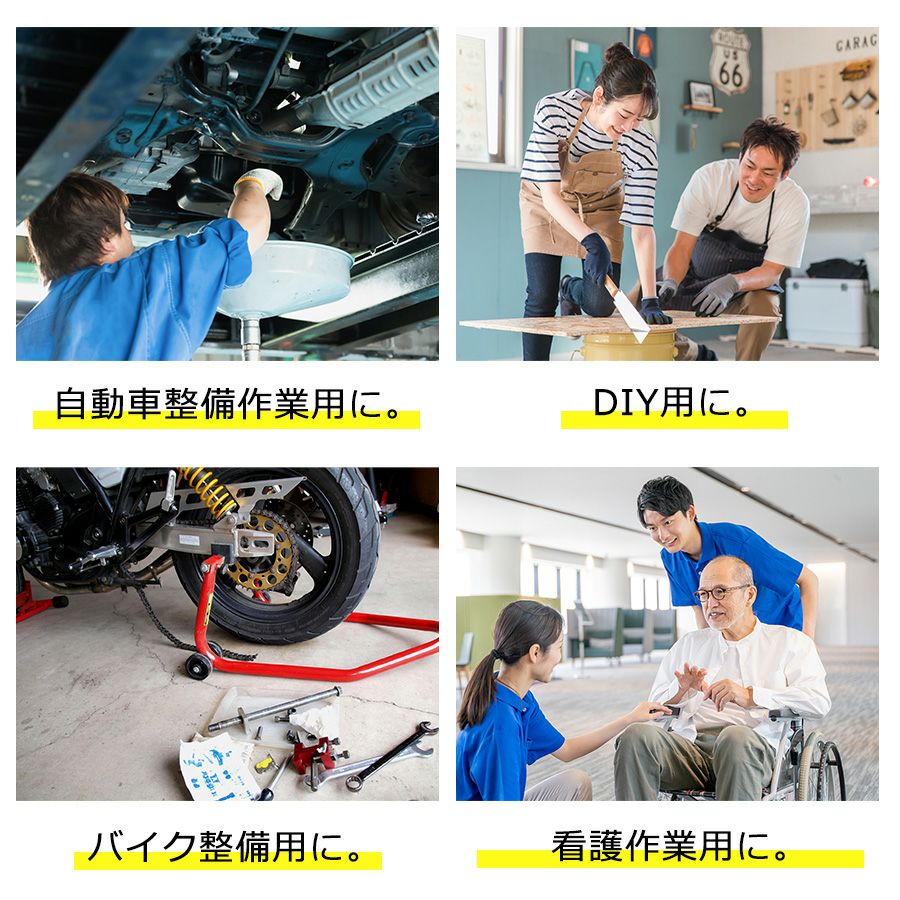 ROUTE US 66

GARAG

自動車整備作業用に。

DIY用に。

バイク整備用に。

看護作業用に。