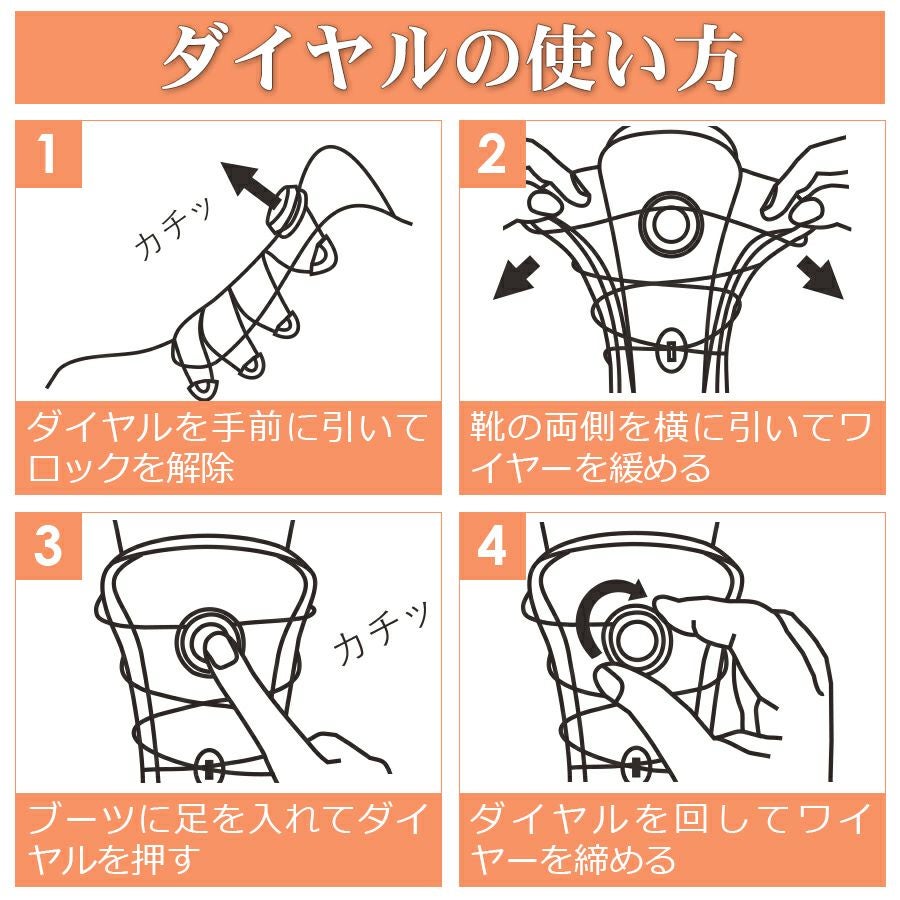 ダイヤルの使い方

1
カチッ
ダイヤルを手前に引いてロックを解除

2
靴の両側を横に引いてワイヤーを緩める

3
カチッ
ブーツに足を入れてダイヤルを押す

4
ダイヤルを回してワイヤーを締める