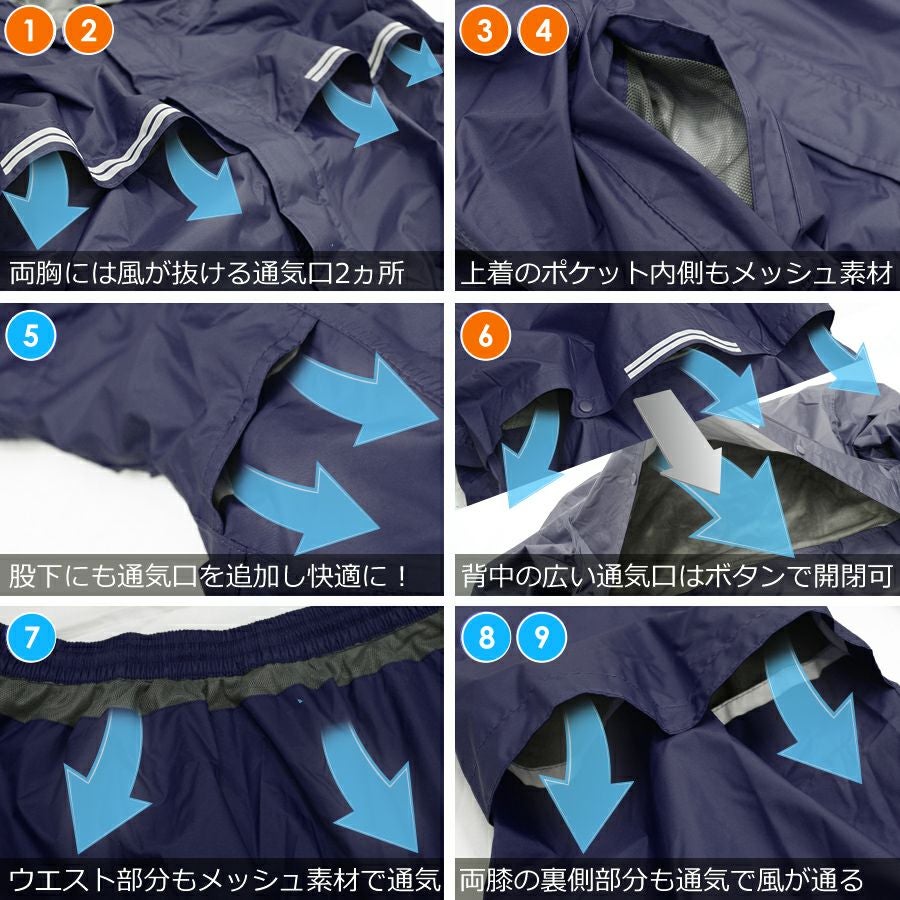 1 2
両胸には風が抜ける通気口2ヵ所

3 4
上着のポケット内側もメッシュ素材

5
股下にも通気口を追加し快適に！

6
背中の広い通気口はボタンで開閉可

7
ウエスト部分もメッシュ素材で通気

8 9
両膝の裏側部分も通気で風が通る